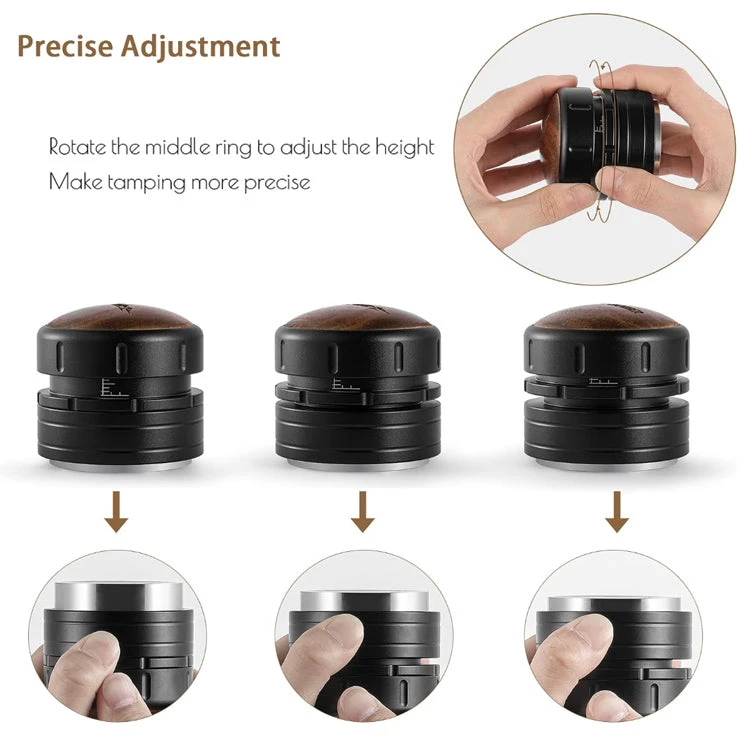 Precise Adjustment

Rotate the middle ring to adjust the height
Make tamping more precise